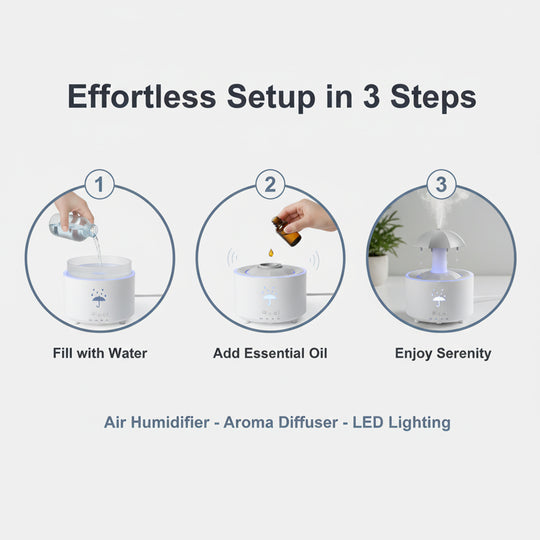 Effortless Setup in 3 Steps

1

Fill with Water

2

Add Essential Oil

3

Enjoy Serenity

Air Humidifier - Aroma Diffuser - LED Lighting