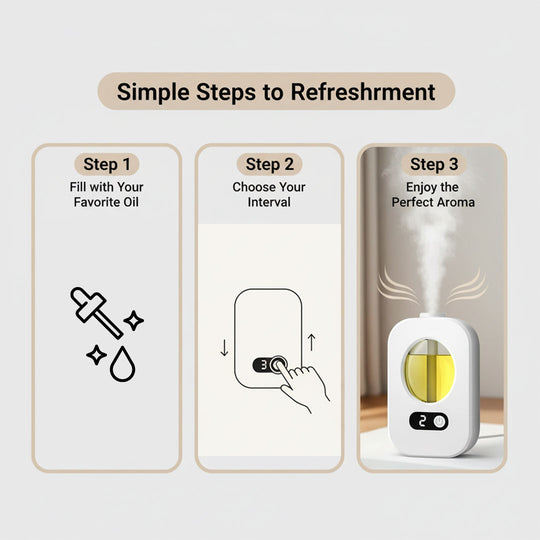 Simple Steps to Refreshrment

Step 1
Fill with Your Favorite Oil

Step 2
Choose Your Interval

3

Step 3
Enjoy the Perfect Aroma

2